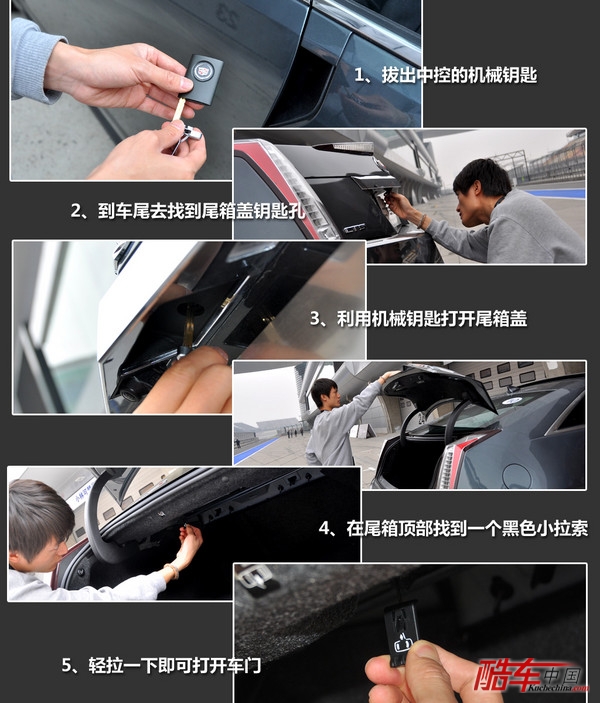 1、拔出中控的机械钥匙

2、到车尾去找到尾箱盖钥匙孔

3、利用机械钥匙打开尾箱盖

4、在尾箱顶部找到一个黑色小拉索

5、轻拉一下即可打开车门

酷车中国
Kuchechina.com